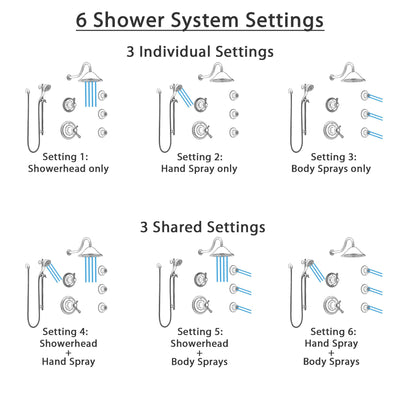 6 Shower System Settings

3 Individual Settings

Setting 1:
Showerhead only

Setting 2:
Hand Spray only

Setting 3:
Body Sprays only

3 Shared Settings

Setting 4:
Showerhead
+
Hand Spray

Setting 5:
Showerhead
+
Body Sprays

Setting 6:
Hand Spray
+
Body Sprays