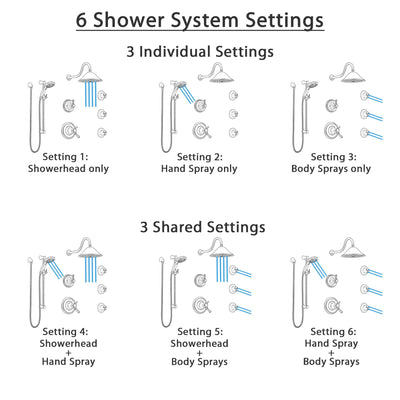 6 Shower System Settings

3 Individual Settings

Setting 1:
Showerhead only

Setting 2:
Hand Spray only

Setting 3:
Body Sprays only

3 Shared Settings

Setting 4:
Showerhead
+
Hand Spray

Setting 5:
Showerhead
+
Body Sprays

Setting 6:
Hand Spray
+
Body Sprays