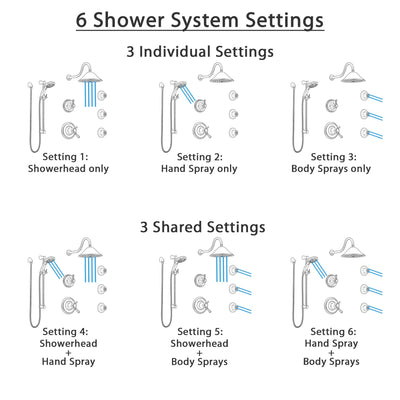 6 Shower System Settings

3 Individual Settings

Setting 1:
Showerhead only

Setting 2:
Hand Spray only

Setting 3:
Body Sprays only

3 Shared Settings

Setting 4:
Showerhead
+
Hand Spray

Setting 5:
Showerhead
+
Body Sprays

Setting 6:
Hand Spray
+
Body Sprays