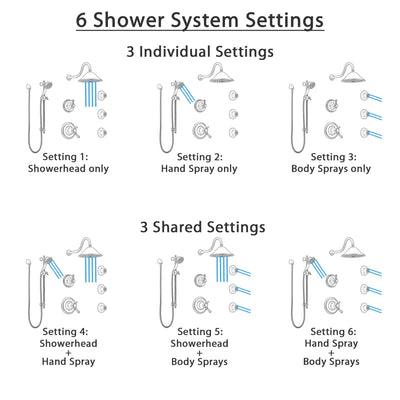 6 Shower System Settings

3 Individual Settings

Setting 1:
Showerhead only

Setting 2:
Hand Spray only

Setting 3:
Body Sprays only

3 Shared Settings

Setting 4:
Showerhead
+
Hand Spray

Setting 5:
Showerhead
+
Body Sprays

Setting 6:
Hand Spray
+
Body Sprays