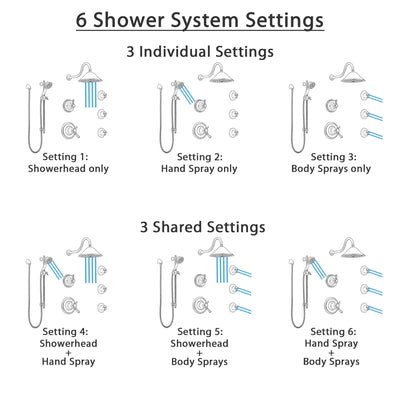 6 Shower System Settings

3 Individual Settings

Setting 1:
Showerhead only

Setting 2:
Hand Spray only

Setting 3:
Body Sprays only

3 Shared Settings

Setting 4:
Showerhead
+
Hand Spray

Setting 5:
Showerhead
+
Body Sprays

Setting 6:
Hand Spray
+
Body Sprays