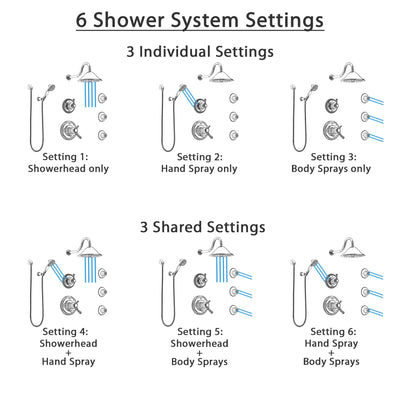 6 Shower System Settings

3 Individual Settings

Setting 1:
Showerhead only

Setting 2:
Hand Spray only

Setting 3:
Body Sprays only

3 Shared Settings

Setting 4:
Showerhead
+
Hand Spray

Setting 5:
Showerhead
+
Body Sprays

Setting 6:
Hand Spray
+
Body Sprays