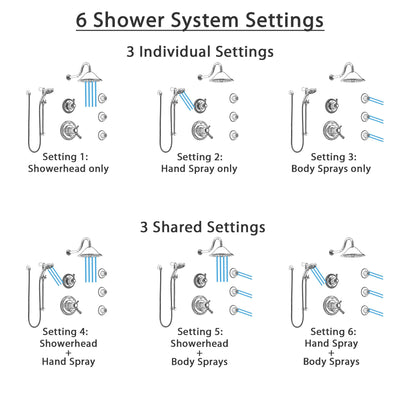 6 Shower System Settings

3 Individual Settings

Setting 1:
Showerhead only

Setting 2:
Hand Spray only

Setting 3:
Body Sprays only

3 Shared Settings

Setting 4:
Showerhead
+
Hand Spray

Setting 5:
Showerhead
+
Body Sprays

Setting 6:
Hand Spray
+
Body Sprays