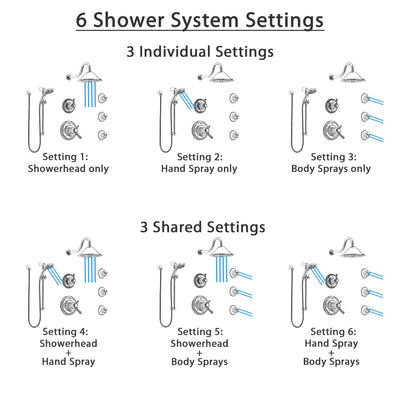 6 Shower System Settings

3 Individual Settings

Setting 1:
Showerhead only

Setting 2:
Hand Spray only

Setting 3:
Body Sprays only

3 Shared Settings

Setting 4:
Showerhead
+
Hand Spray

Setting 5:
Showerhead
+
Body Sprays

Setting 6:
Hand Spray
+
Body Sprays