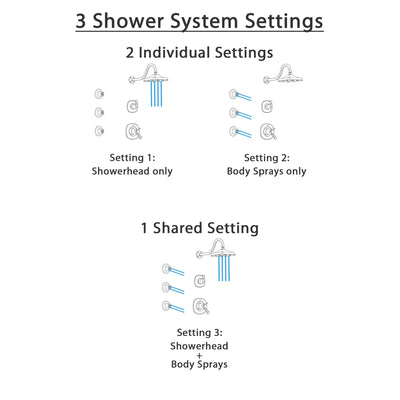 3 Shower System Settings

2 Individual Settings

Setting 1:
Showerhead only

Setting 2:
Body Sprays only

1 Shared Setting

Setting 3:
Showerhead
+
Body Sprays