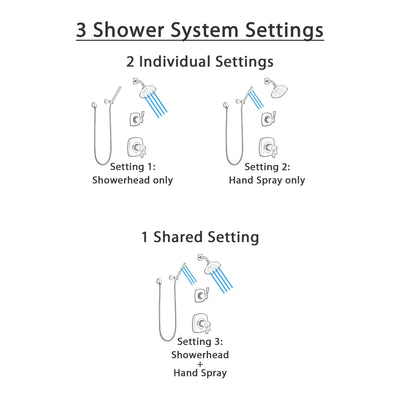 3 Shower System Settings

2 Individual Settings

Setting 1:
Showerhead only

Setting 2:
Hand Spray only

1 Shared Setting

Setting 3:
Showerhead
+
Hand Spray