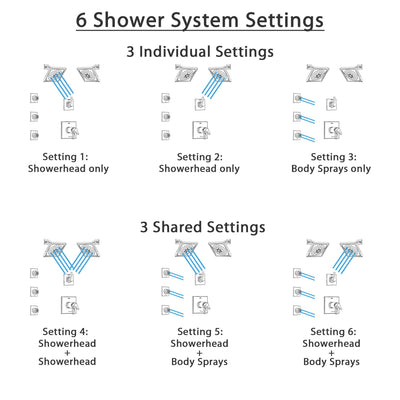 6 Shower System Settings

3 Individual Settings

Setting 1:
Showerhead only

Setting 2:
Showerhead only

Setting 3:
Body Sprays only

3 Shared Settings

Setting 4:
Showerhead
+
Showerhead

Setting 5:
Showerhead
+
Body Sprays

Setting 6:
Showerhead
+
Body Sprays