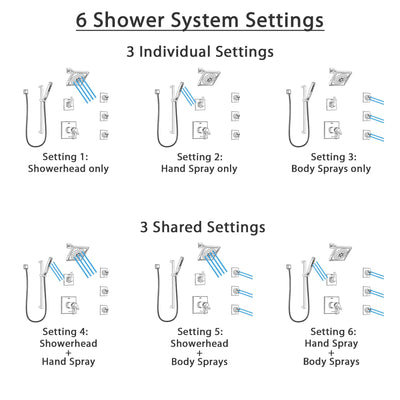 6 Shower System Settings

3 Individual Settings

Setting 1:
Showerhead only

Setting 2:
Hand Spray only

Setting 3:
Body Sprays only

3 Shared Settings

Setting 4:
Showerhead
+
Hand Spray

Setting 5:
Showerhead
+
Body Sprays

Setting 6:
Hand Spray
+
Body Sprays