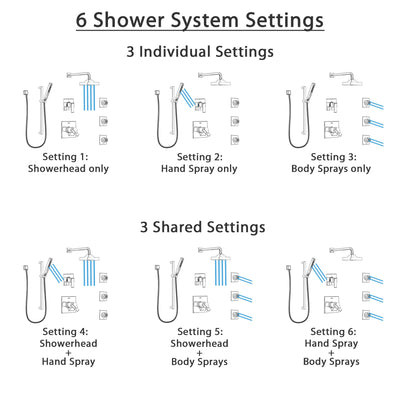 6 Shower System Settings

3 Individual Settings

Setting 1:
Showerhead only

Setting 2:
Hand Spray only

Setting 3:
Body Sprays only

3 Shared Settings

Setting 4:
Showerhead
+
Hand Spray

Setting 5:
Showerhead
+
Body Sprays

Setting 6:
Hand Spray
+
Body Sprays