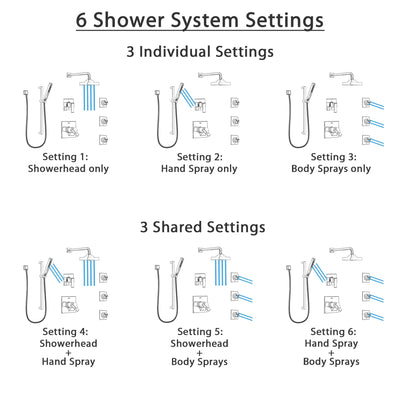 6 Shower System Settings

3 Individual Settings

Setting 1:
Showerhead only

Setting 2:
Hand Spray only

Setting 3:
Body Sprays only

3 Shared Settings

Setting 4:
Showerhead
+
Hand Spray

Setting 5:
Showerhead
+
Body Sprays

Setting 6:
Hand Spray
+
Body Sprays