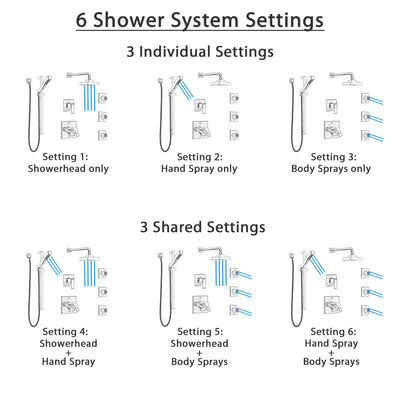 6 Shower System Settings

3 Individual Settings

Setting 1:
Showerhead only

Setting 2:
Hand Spray only

Setting 3:
Body Sprays only

3 Shared Settings

Setting 4:
Showerhead
+
Hand Spray

Setting 5:
Showerhead
+
Body Sprays

Setting 6:
Hand Spray
+
Body Sprays