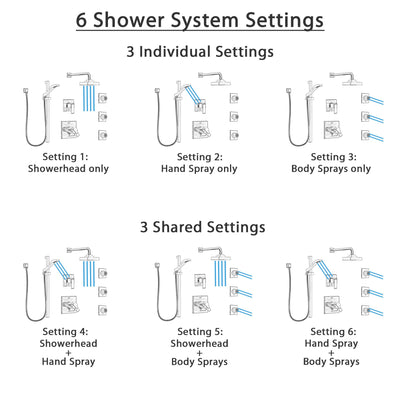 6 Shower System Settings

3 Individual Settings

Setting 1:
Showerhead only

Setting 2:
Hand Spray only

Setting 3:
Body Sprays only

3 Shared Settings

Setting 4:
Showerhead
+
Hand Spray

Setting 5:
Showerhead
+
Body Sprays

Setting 6:
Hand Spray
+
Body Sprays