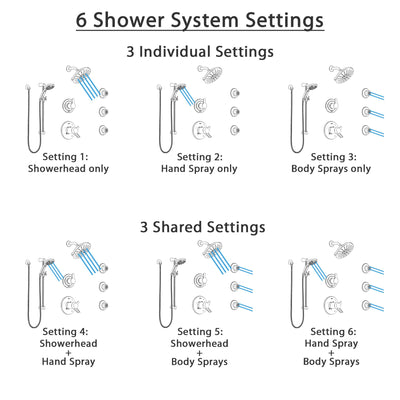 6 Shower System Settings

3 Individual Settings

Setting 1:
Showerhead only

Setting 2:
Hand Spray only

Setting 3:
Body Sprays only

3 Shared Settings

Setting 4:
Showerhead
+
Hand Spray

Setting 5:
Showerhead
+
Body Sprays

Setting 6:
Hand Spray
+
Body Sprays