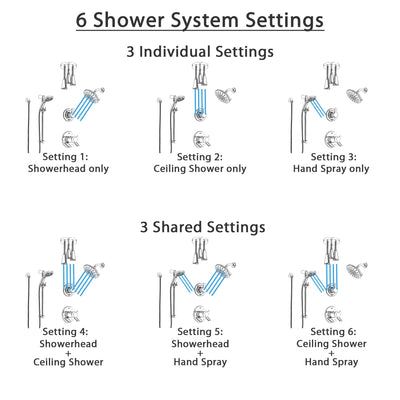 6 Shower System Settings

3 Individual Settings

Setting 1:
Showerhead only

Setting 2:
Ceiling Shower only

Setting 3:
Hand Spray only

3 Shared Settings

Setting 4:
Showerhead
+
Ceiling Shower

Setting 5:
Showerhead
+
Hand Spray

Setting 6:
Ceiling Shower
+
Hand Spray