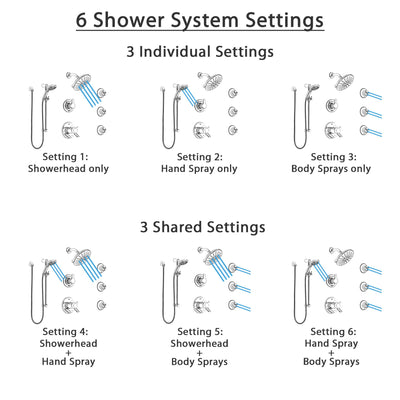 6 Shower System Settings

3 Individual Settings

Setting 1:
Showerhead only

Setting 2:
Hand Spray only

Setting 3:
Body Sprays only

3 Shared Settings

Setting 4:
Showerhead
+
Hand Spray

Setting 5:
Showerhead
+
Body Sprays

Setting 6:
Hand Spray
+
Body Sprays