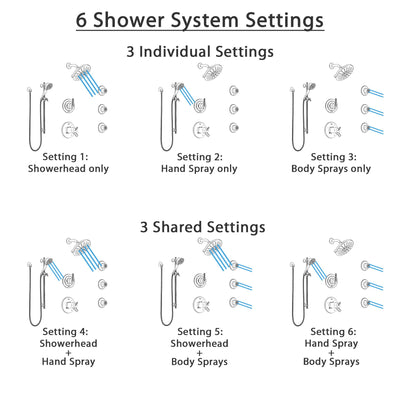 6 Shower System Settings

3 Individual Settings

Setting 1:
Showerhead only

Setting 2:
Hand Spray only

Setting 3:
Body Sprays only

3 Shared Settings

Setting 4:
Showerhead
+
Hand Spray

Setting 5:
Showerhead
+
Body Sprays

Setting 6:
Hand Spray
+
Body Sprays