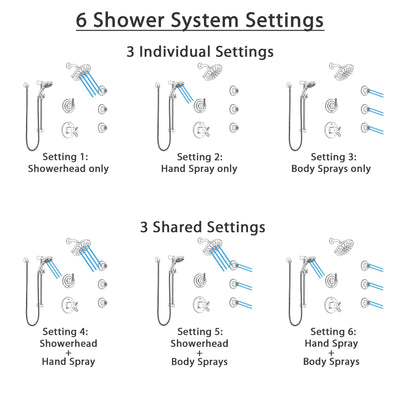 6 Shower System Settings

3 Individual Settings

Setting 1:
Showerhead only

Setting 2:
Hand Spray only

Setting 3:
Body Sprays only

3 Shared Settings

Setting 4:
Showerhead
+
Hand Spray

Setting 5:
Showerhead
+
Body Sprays

Setting 6:
Hand Spray
+
Body Sprays