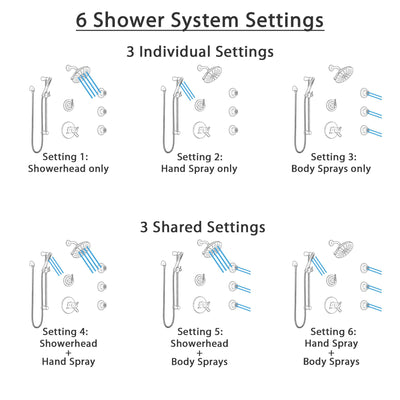 6 Shower System Settings

3 Individual Settings

Setting 1:
Showerhead only

Setting 2:
Hand Spray only

Setting 3:
Body Sprays only

3 Shared Settings

Setting 4:
Showerhead
+
Hand Spray

Setting 5:
Showerhead
+
Body Sprays

Setting 6:
Hand Spray
+
Body Sprays