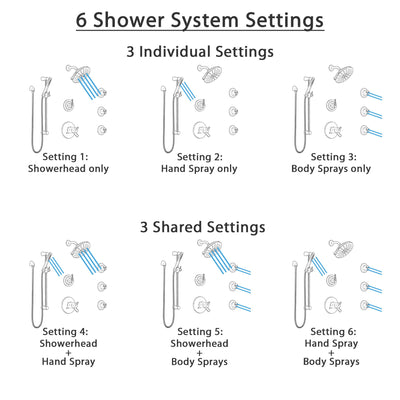 6 Shower System Settings

3 Individual Settings

Setting 1:
Showerhead only

Setting 2:
Hand Spray only

Setting 3:
Body Sprays only

3 Shared Settings

Setting 4:
Showerhead
+
Hand Spray

Setting 5:
Showerhead
+
Body Sprays

Setting 6:
Hand Spray
+
Body Sprays