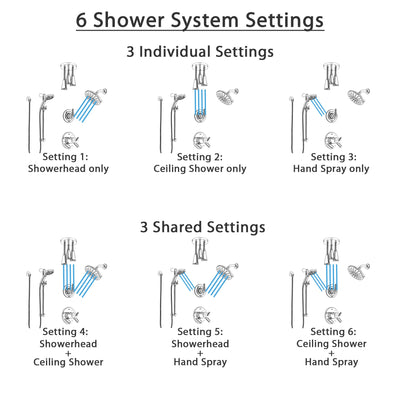 6 Shower System Settings

3 Individual Settings

Setting 1:
Showerhead only

Setting 2:
Ceiling Shower only

Setting 3:
Hand Spray only

3 Shared Settings

Setting 4:
Showerhead
+
Ceiling Shower

Setting 5:
Showerhead
+
Hand Spray

Setting 6:
Ceiling Shower
+
Hand Spray