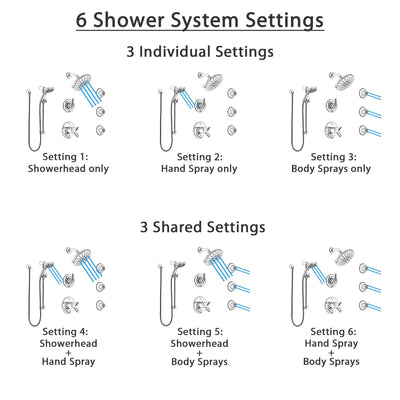 6 Shower System Settings

3 Individual Settings

Setting 1:
Showerhead only

Setting 2:
Hand Spray only

Setting 3:
Body Sprays only

3 Shared Settings

Setting 4:
Showerhead
+
Hand Spray

Setting 5:
Showerhead
+
Body Sprays

Setting 6:
Hand Spray
+
Body Sprays