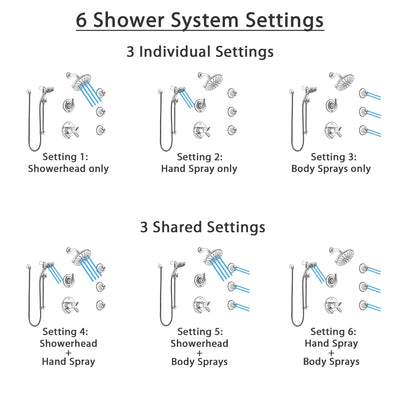 6 Shower System Settings

3 Individual Settings

Setting 1:
Showerhead only

Setting 2:
Hand Spray only

Setting 3:
Body Sprays only

3 Shared Settings

Setting 4:
Showerhead
+
Hand Spray

Setting 5:
Showerhead
+
Body Sprays

Setting 6:
Hand Spray
+
Body Sprays