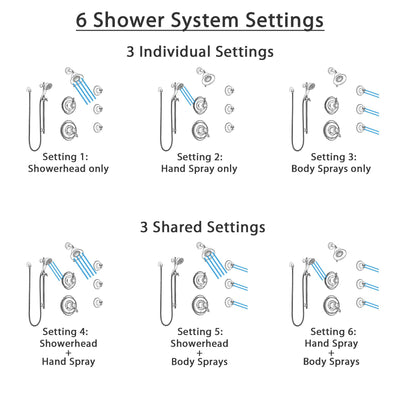 6 Shower System Settings

3 Individual Settings

Setting 1:
Showerhead only

Setting 2:
Hand Spray only

Setting 3:
Body Sprays only

3 Shared Settings

Setting 4:
Showerhead
+
Hand Spray

Setting 5:
Showerhead
+
Body Sprays

Setting 6:
Hand Spray
+
Body Sprays