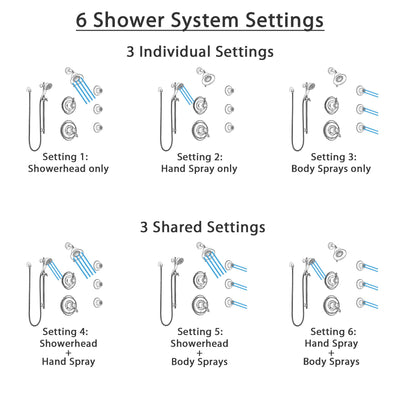 6 Shower System Settings

3 Individual Settings

Setting 1:
Showerhead only

Setting 2:
Hand Spray only

Setting 3:
Body Sprays only

3 Shared Settings

Setting 4:
Showerhead
+
Hand Spray

Setting 5:
Showerhead
+
Body Sprays

Setting 6:
Hand Spray
+
Body Sprays