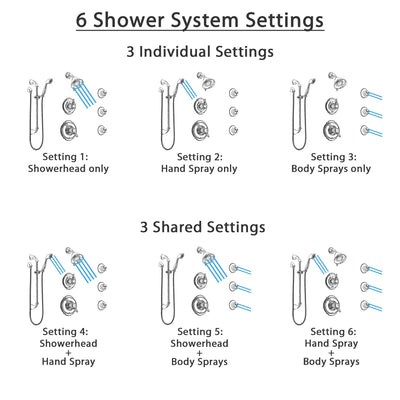 6 Shower System Settings

3 Individual Settings

Setting 1:
Showerhead only

Setting 2:
Hand Spray only

Setting 3:
Body Sprays only

3 Shared Settings

Setting 4:
Showerhead
+
Hand Spray

Setting 5:
Showerhead
+
Body Sprays

Setting 6:
Hand Spray
+
Body Sprays