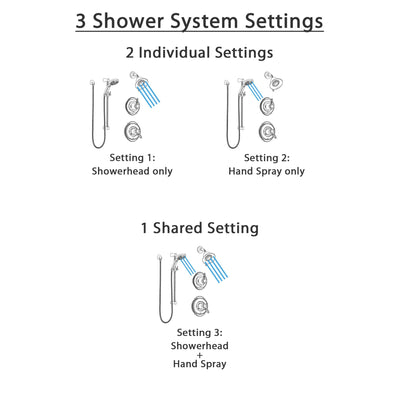 3 Shower System Settings

2 Individual Settings

Setting 1:
Showerhead only

Setting 2:
Hand Spray only

1 Shared Setting

Setting 3:
Showerhead
+
Hand Spray