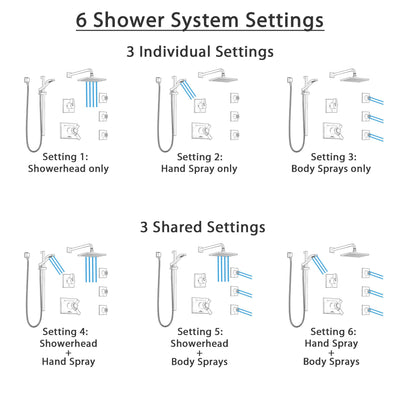 6 Shower System Settings

3 Individual Settings

Setting 1:
Showerhead only

Setting 2:
Hand Spray only

Setting 3:
Body Sprays only

3 Shared Settings

Setting 4:
Showerhead
+
Hand Spray

Setting 5:
Showerhead
+
Body Sprays

Setting 6:
Hand Spray
+
Body Sprays