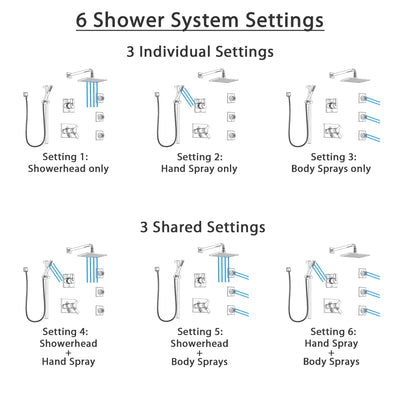 6 Shower System Settings

3 Individual Settings

Setting 1:
Showerhead only

Setting 2:
Hand Spray only

Setting 3:
Body Sprays only

3 Shared Settings

Setting 4:
Showerhead
+
Hand Spray

Setting 5:
Showerhead
+
Body Sprays

Setting 6:
Hand Spray
+
Body Sprays