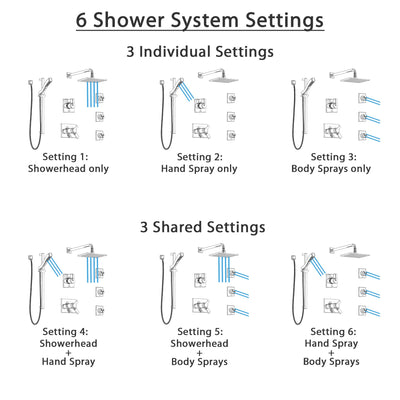 6 Shower System Settings

3 Individual Settings

Setting 1:
Showerhead only

Setting 2:
Hand Spray only

Setting 3:
Body Sprays only

3 Shared Settings

Setting 4:
Showerhead
+
Hand Spray

Setting 5:
Showerhead
+
Body Sprays

Setting 6:
Hand Spray
+
Body Sprays