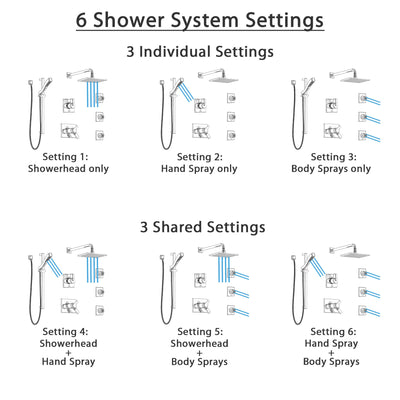 6 Shower System Settings

3 Individual Settings

Setting 1:
Showerhead only

Setting 2:
Hand Spray only

Setting 3:
Body Sprays only

3 Shared Settings

Setting 4:
Showerhead
+
Hand Spray

Setting 5:
Showerhead
+
Body Sprays

Setting 6:
Hand Spray
+
Body Sprays