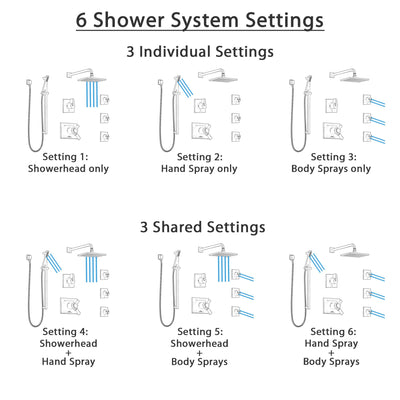 6 Shower System Settings

3 Individual Settings

Setting 1:
Showerhead only

Setting 2:
Hand Spray only

Setting 3:
Body Sprays only

3 Shared Settings

Setting 4:
Showerhead
+
Hand Spray

Setting 5:
Showerhead
+
Body Sprays

Setting 6:
Hand Spray
+
Body Sprays