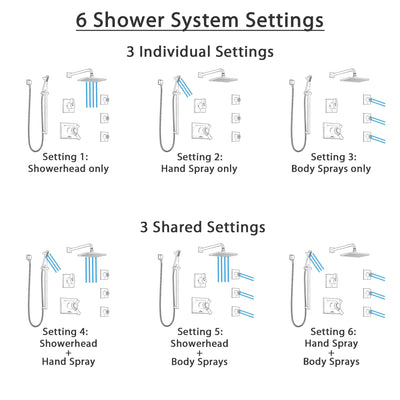 6 Shower System Settings

3 Individual Settings

Setting 1:
Showerhead only

Setting 2:
Hand Spray only

Setting 3:
Body Sprays only

3 Shared Settings

Setting 4:
Showerhead
+
Hand Spray

Setting 5:
Showerhead
+
Body Sprays

Setting 6:
Hand Spray
+
Body Sprays