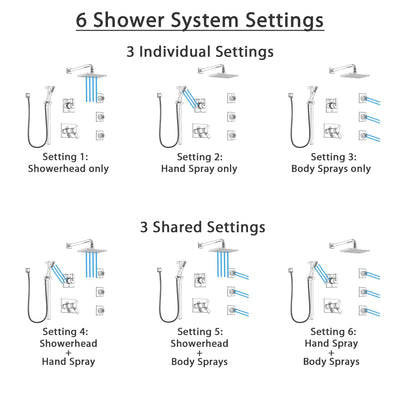 6 Shower System Settings

3 Individual Settings

Setting 1:
Showerhead only

Setting 2:
Hand Spray only

Setting 3:
Body Sprays only

3 Shared Settings

Setting 4:
Showerhead
+
Hand Spray

Setting 5:
Showerhead
+
Body Sprays

Setting 6:
Hand Spray
+
Body Sprays