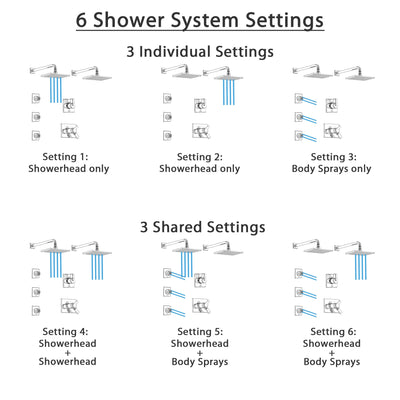 6 Shower System Settings

3 Individual Settings

Setting 1:
Showerhead only

Setting 2:
Showerhead only

Setting 3:
Body Sprays only

3 Shared Settings

Setting 4:
Showerhead
+
Showerhead

Setting 5:
Showerhead
+
Body Sprays

Setting 6:
Showerhead
+
Body Sprays