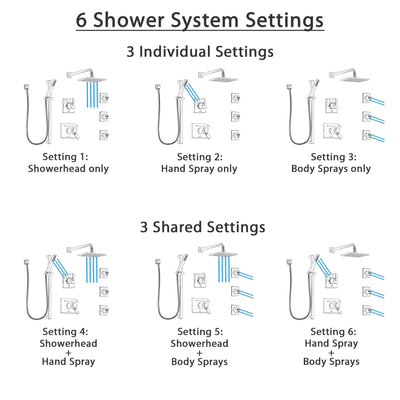 6 Shower System Settings

3 Individual Settings

Setting 1:
Showerhead only

Setting 2:
Hand Spray only

Setting 3:
Body Sprays only

3 Shared Settings

Setting 4:
Showerhead
+
Hand Spray

Setting 5:
Showerhead
+
Body Sprays

Setting 6:
Hand Spray
+
Body Sprays