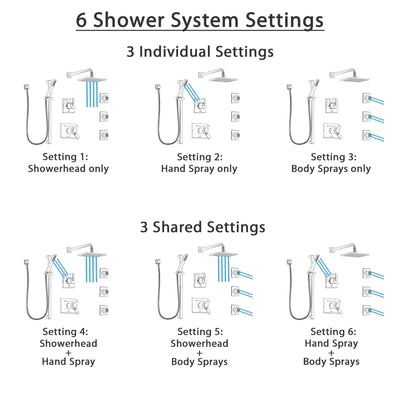 6 Shower System Settings

3 Individual Settings

Setting 1:
Showerhead only

Setting 2:
Hand Spray only

Setting 3:
Body Sprays only

3 Shared Settings

Setting 4:
Showerhead
+
Hand Spray

Setting 5:
Showerhead
+
Body Sprays

Setting 6:
Hand Spray
+
Body Sprays