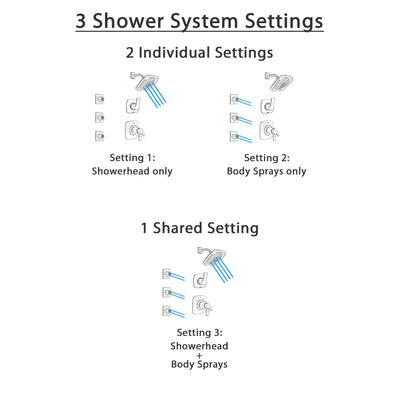 3 Shower System Settings

2 Individual Settings

Setting 1:
Showerhead only

Setting 2:
Body Sprays only

1 Shared Setting

Setting 3:
Showerhead
+
Body Sprays