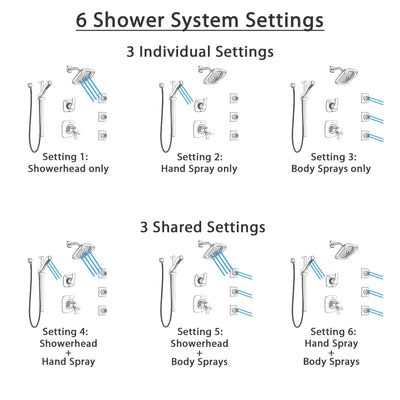 6 Shower System Settings

3 Individual Settings

Setting 1:
Showerhead only

Setting 2:
Hand Spray only

Setting 3:
Body Sprays only

3 Shared Settings

Setting 4:
Showerhead
+
Hand Spray

Setting 5:
Showerhead
+
Body Sprays

Setting 6:
Hand Spray
+
Body Sprays