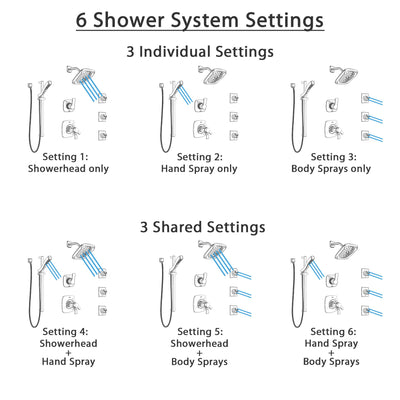 6 Shower System Settings

3 Individual Settings

Setting 1:
Showerhead only

Setting 2:
Hand Spray only

Setting 3:
Body Sprays only

3 Shared Settings

Setting 4:
Showerhead
+
Hand Spray

Setting 5:
Showerhead
+
Body Sprays

Setting 6:
Hand Spray
+
Body Sprays