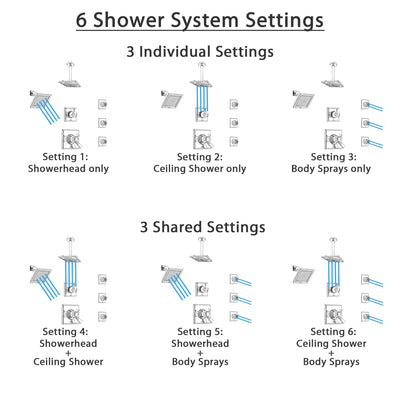 6 Shower System Settings

3 Individual Settings

Setting 1:
Showerhead only

Setting 2:
Ceiling Shower only

Setting 3:
Body Sprays only

3 Shared Settings

Setting 4:
Showerhead
+
Ceiling Shower

Setting 5:
Showerhead
+
Body Sprays

Setting 6:
Ceiling Shower
+
Body Sprays