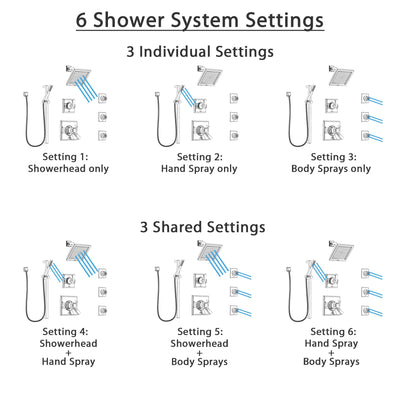 6 Shower System Settings

3 Individual Settings

Setting 1:
Showerhead only

Setting 2:
Hand Spray only

Setting 3:
Body Sprays only

3 Shared Settings

Setting 4:
Showerhead
+
Hand Spray

Setting 5:
Showerhead
+
Body Sprays

Setting 6:
Hand Spray
+
Body Sprays