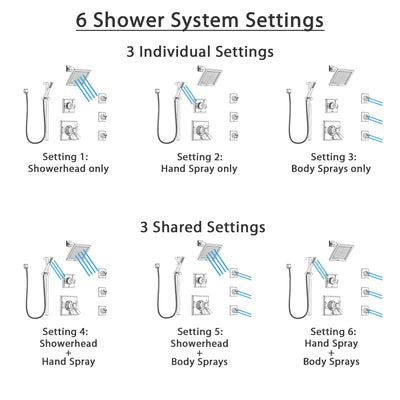 6 Shower System Settings

3 Individual Settings

Setting 1:
Showerhead only

Setting 2:
Hand Spray only

Setting 3:
Body Sprays only

3 Shared Settings

Setting 4:
Showerhead
+
Hand Spray

Setting 5:
Showerhead
+
Body Sprays

Setting 6:
Hand Spray
+
Body Sprays