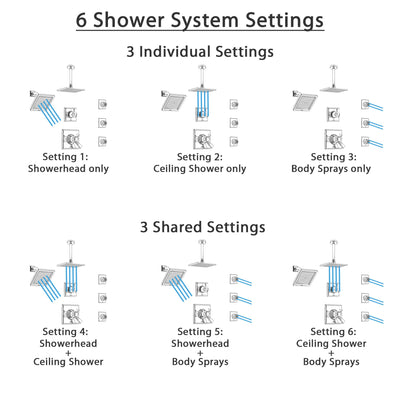 6 Shower System Settings

3 Individual Settings

Setting 1:
Showerhead only

Setting 2:
Ceiling Shower only

Setting 3:
Body Sprays only

3 Shared Settings

Setting 4:
Showerhead
+
Ceiling Shower

Setting 5:
Showerhead
+
Body Sprays

Setting 6:
Ceiling Shower
+
Body Sprays