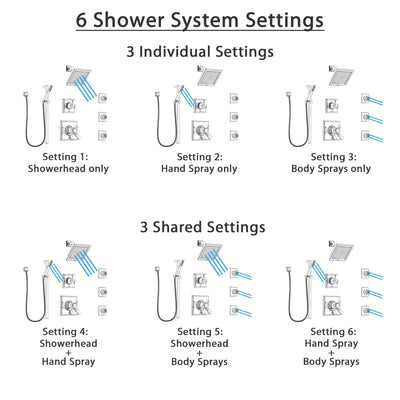 6 Shower System Settings

3 Individual Settings

Setting 1:
Showerhead only

Setting 2:
Hand Spray only

Setting 3:
Body Sprays only

3 Shared Settings

Setting 4:
Showerhead
+
Hand Spray

Setting 5:
Showerhead
+
Body Sprays

Setting 6:
Hand Spray
+
Body Sprays