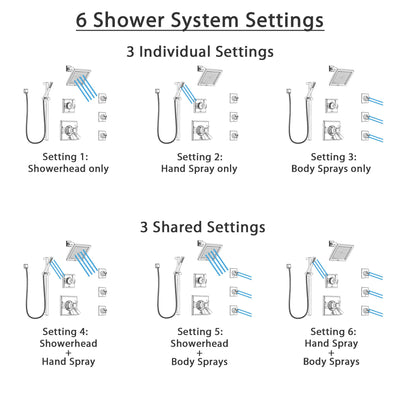 6 Shower System Settings

3 Individual Settings

Setting 1:
Showerhead only

Setting 2:
Hand Spray only

Setting 3:
Body Sprays only

3 Shared Settings

Setting 4:
Showerhead
+
Hand Spray

Setting 5:
Showerhead
+
Body Sprays

Setting 6:
Hand Spray
+
Body Sprays