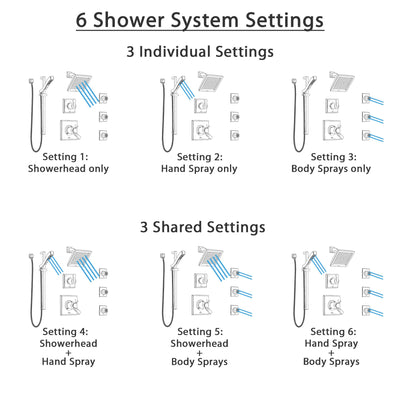 6 Shower System Settings

3 Individual Settings

Setting 1:
Showerhead only

Setting 2:
Hand Spray only

Setting 3:
Body Sprays only

3 Shared Settings

Setting 4:
Showerhead
+
Hand Spray

Setting 5:
Showerhead
+
Body Sprays

Setting 6:
Hand Spray
+
Body Sprays